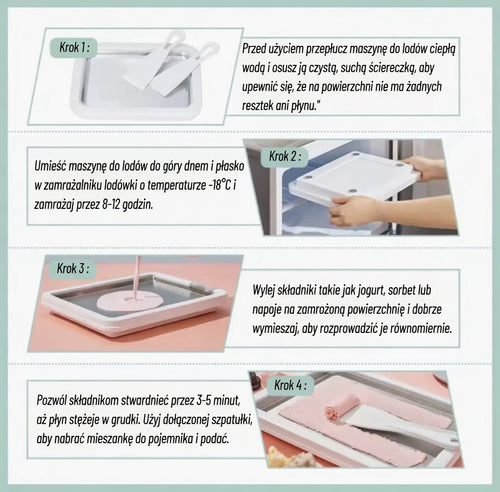 Krok 1 :

Przed użyciem przepłucz maszynę do lodów ciepłą wodą i osusz ją czystą, suchą ściereczką, aby upewnić się, że na powierzchni nie ma żadnych resztek ani płynu."

Krok 2 :

Umieść maszynę do lodów do góry dnem i płasko w zamrażalniku lodówki o temperaturze -18°C i zamrażaj przez 8-12 godzin.

Krok 3 :

Wylej składniki takie jak jogurt, sorbet lub napoje na zamrożoną powierzchnię i dobrze wymieszaj, aby rozprowadzić je równomiernie.

Krok 4 :

Pozwól składnikom stwardnieć przez 3-5 minut, aż płyn stężeje w grudki. Użyj dołączonej szpatułki, aby nabrać mieszankę do pojemnika i podać.